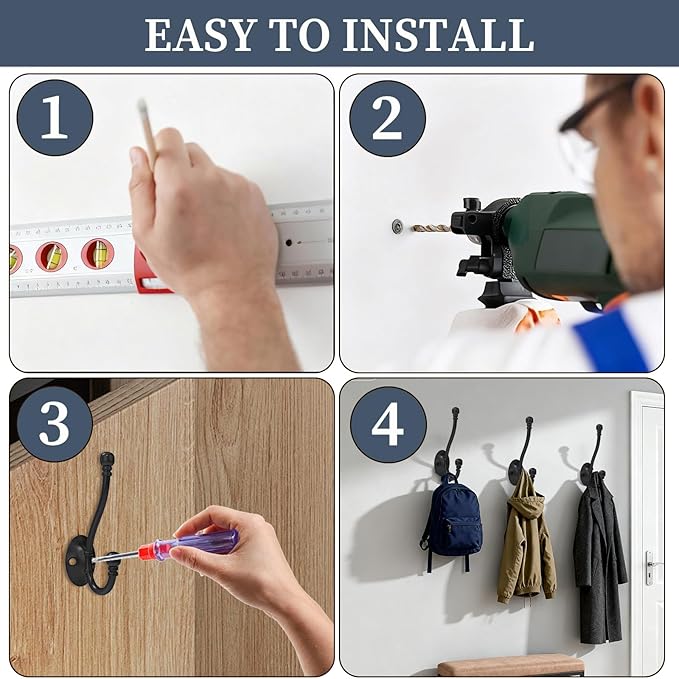 EASY TO INSTALL

1

2

3

4