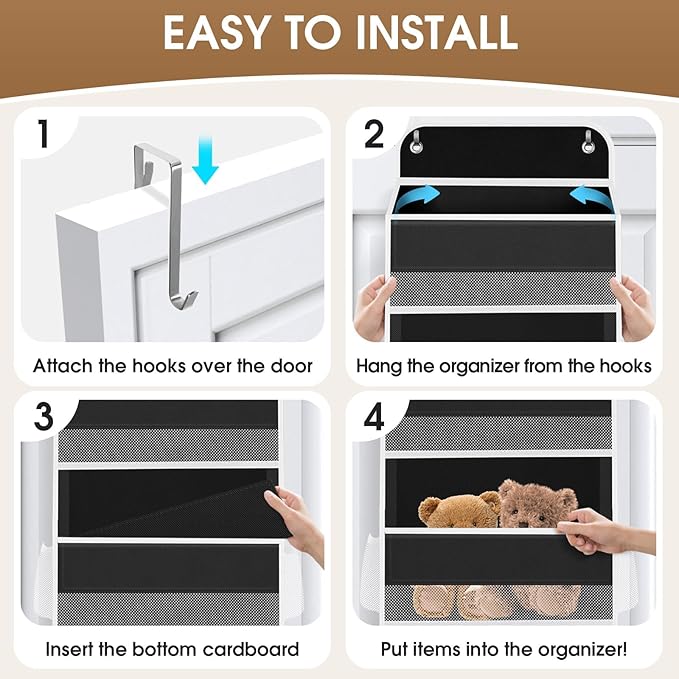 EASY TO INSTALL

1

Attach the hooks over the door

2

Hang the organizer from the hooks

3

Insert the bottom cardboard

4

Put items into the organizer!