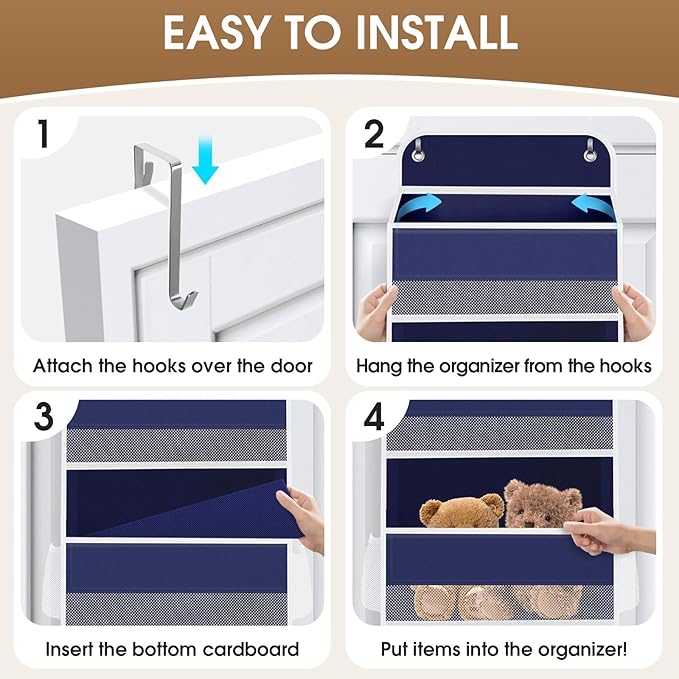 EASY TO INSTALL

1

Attach the hooks over the door

2

Hang the organizer from the hooks

3

Insert the bottom cardboard

4

Put items into the organizer!